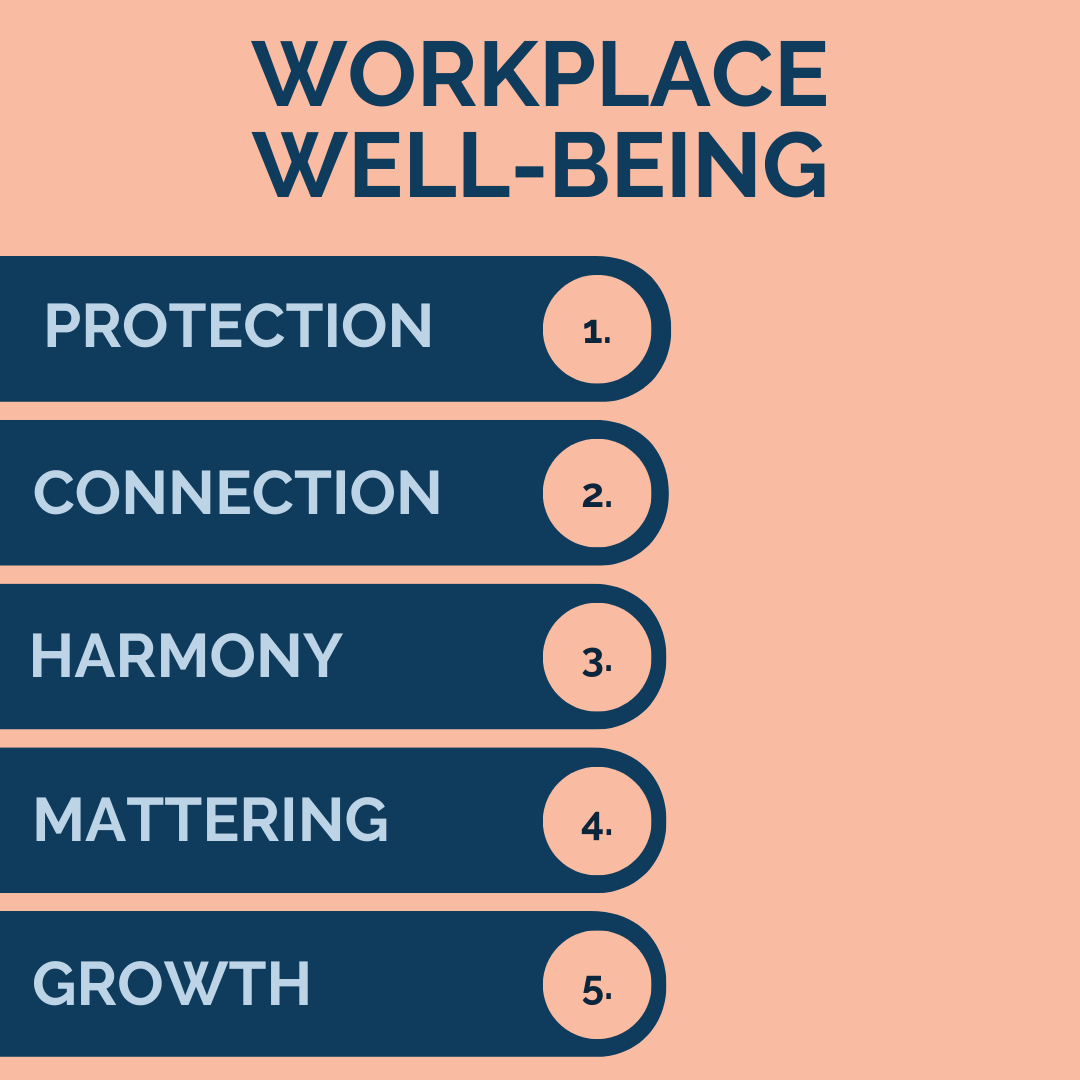 WORKPLACE WELL-BEING

PROTECTION 1.

CONNECTION 2.

HARMONY 3.

MATTERING 4.

GROWTH 5.