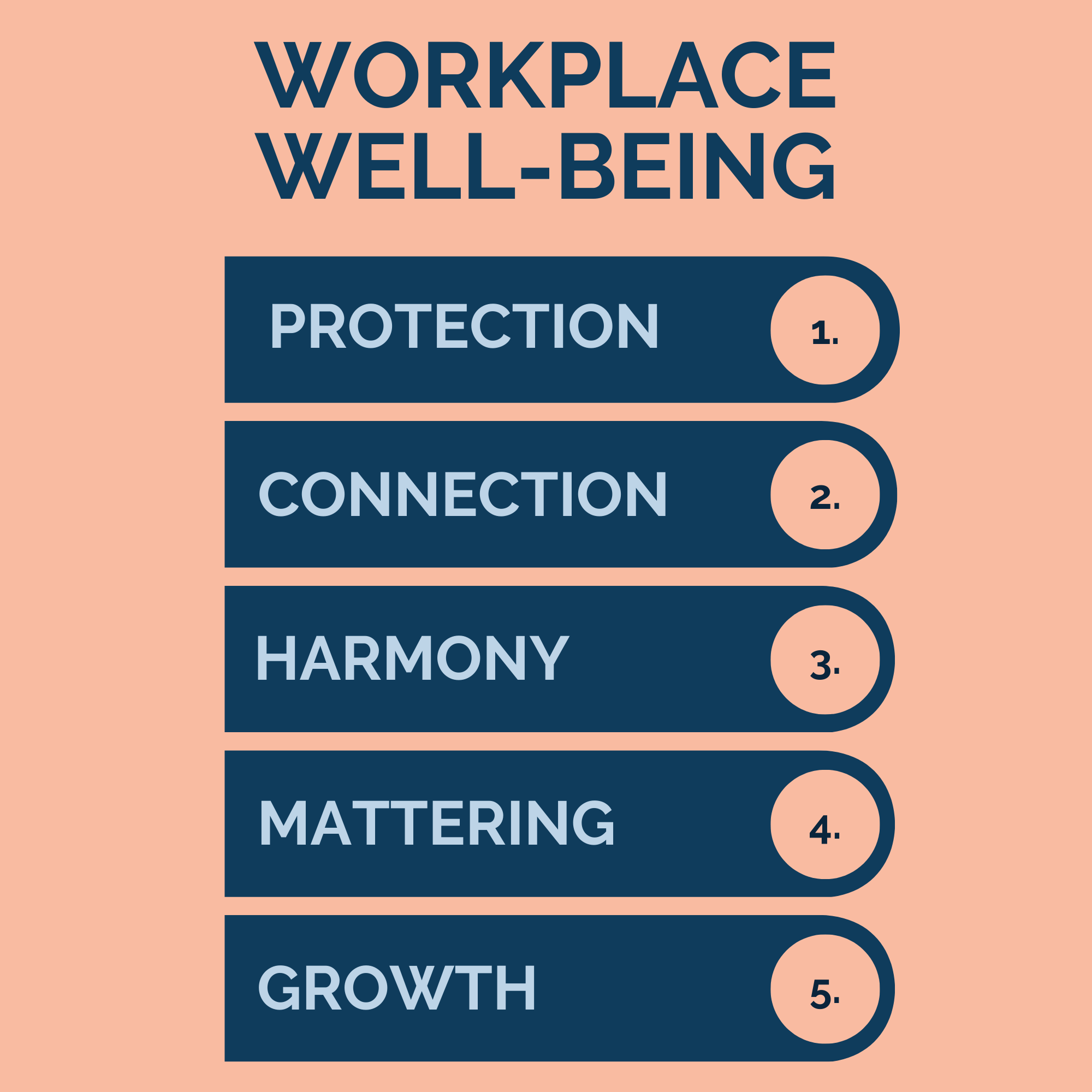 WORKPLACE WELL-BEING

PROTECTION 1.

CONNECTION 2.

HARMONY 3.

MATTERING 4.

GROWTH 5.